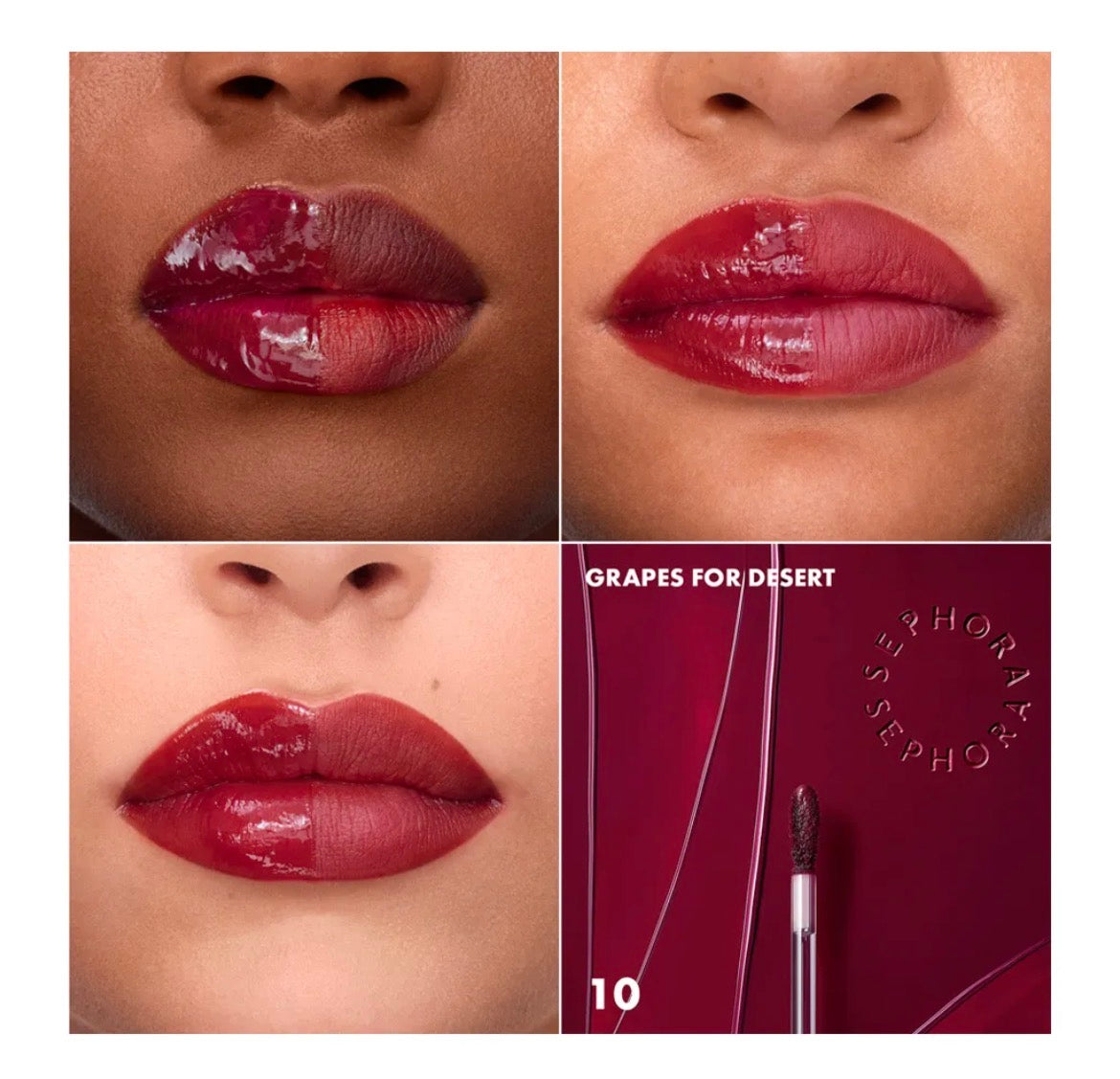 GRAPES FOR DESERT

SEPHORA
SEPHORA

10